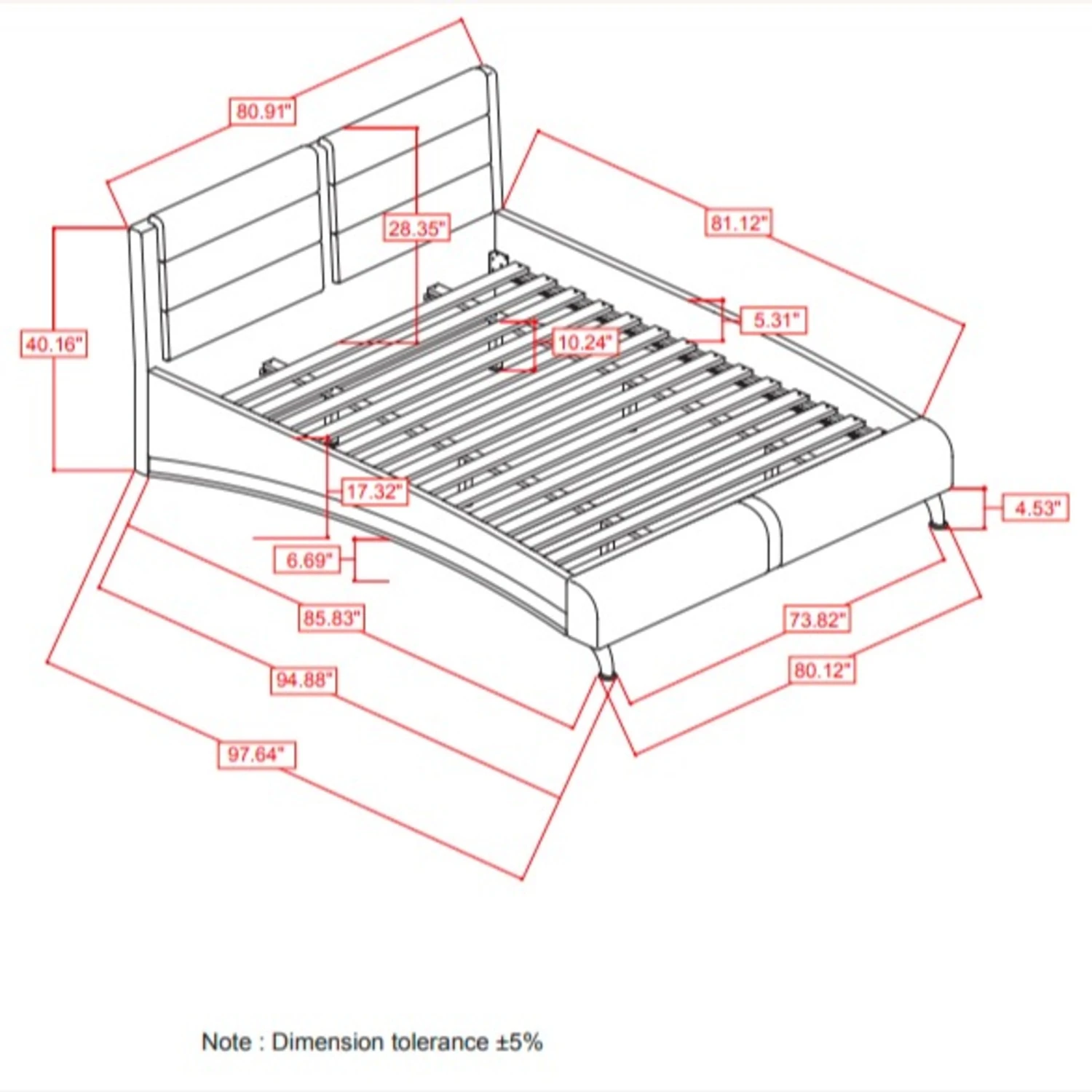 80.91"

28.35"

81.12"

40.16"

5.31"

10.24"

17.32"

4.53"

6.69"

85.83"

73.82"

94.88"

80.12"

97.64"

Note : Dimension tolerance ±5%