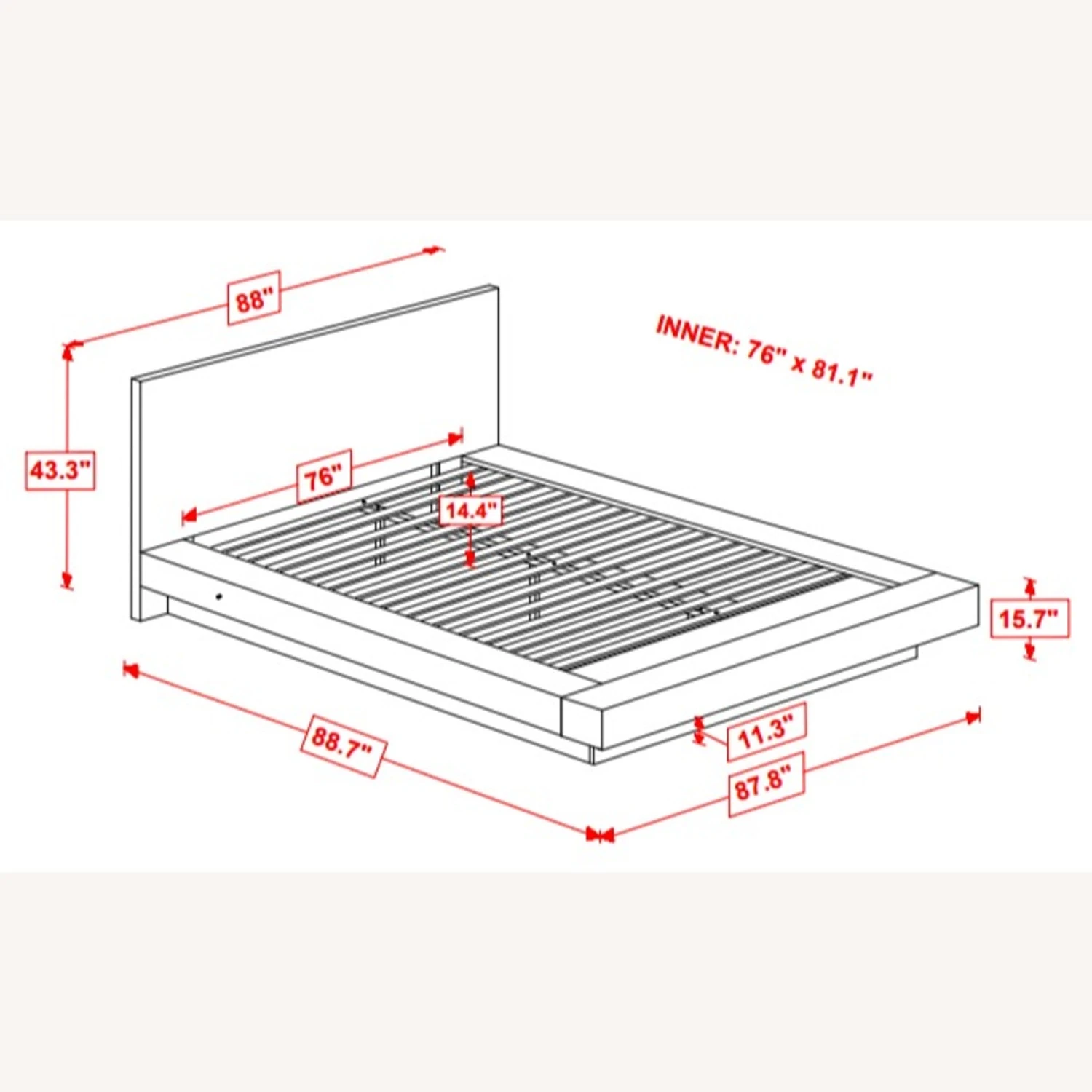 88"

INNER: 76" x 81.1"

43.3"

76"

14.4"

15.7"

88.7"

11.3"

87.8"