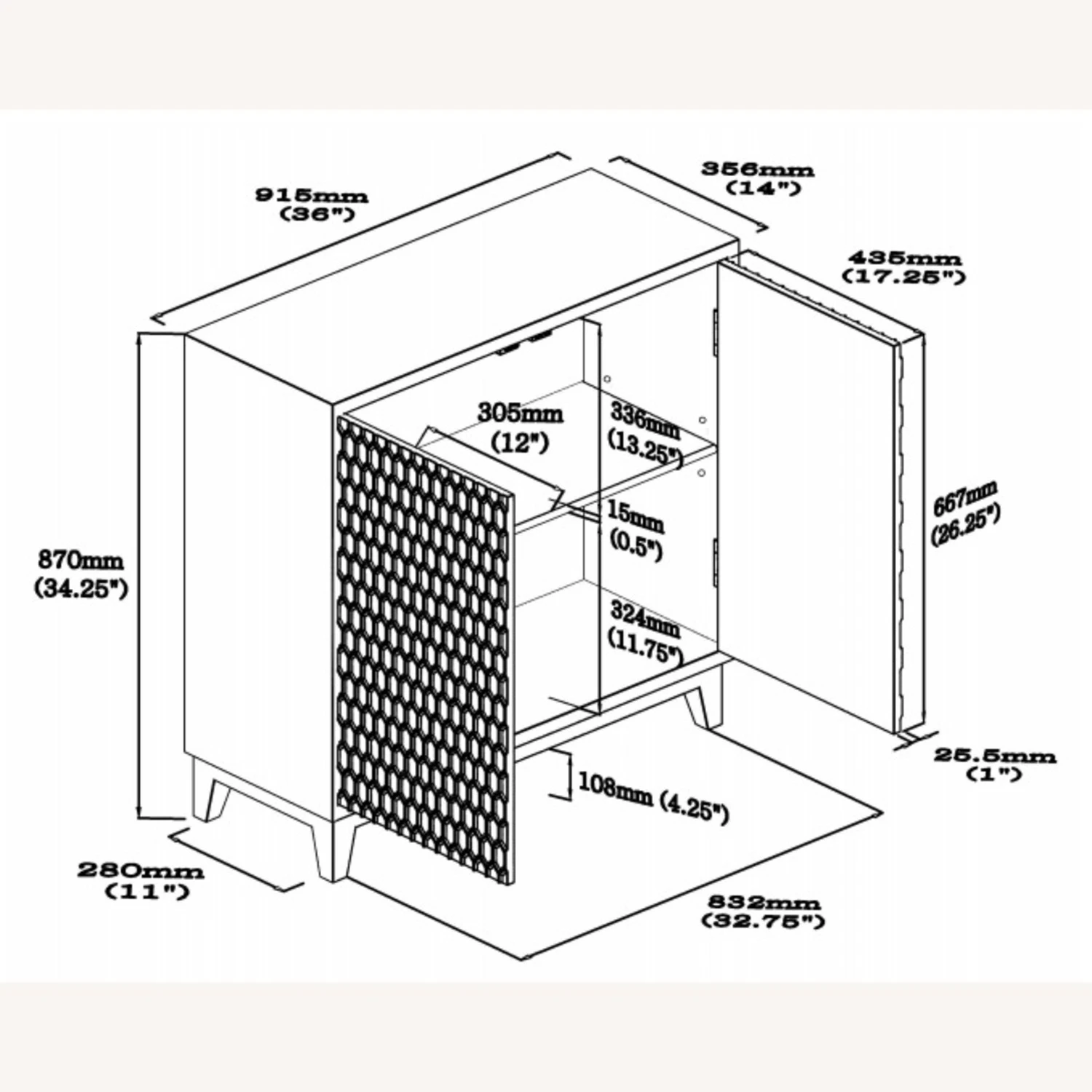 915mm
(36")

356mm
(14")

435mm
(17.25")

305mm
(12")

336mm
(13.25")

667mm
(26.25")

870mm
(34.25")

15mm
(0.5")

324mm
(11.75")

25.5mm
(1")

108mm (4.25")

280mm
(11")

832mm
(32.75")