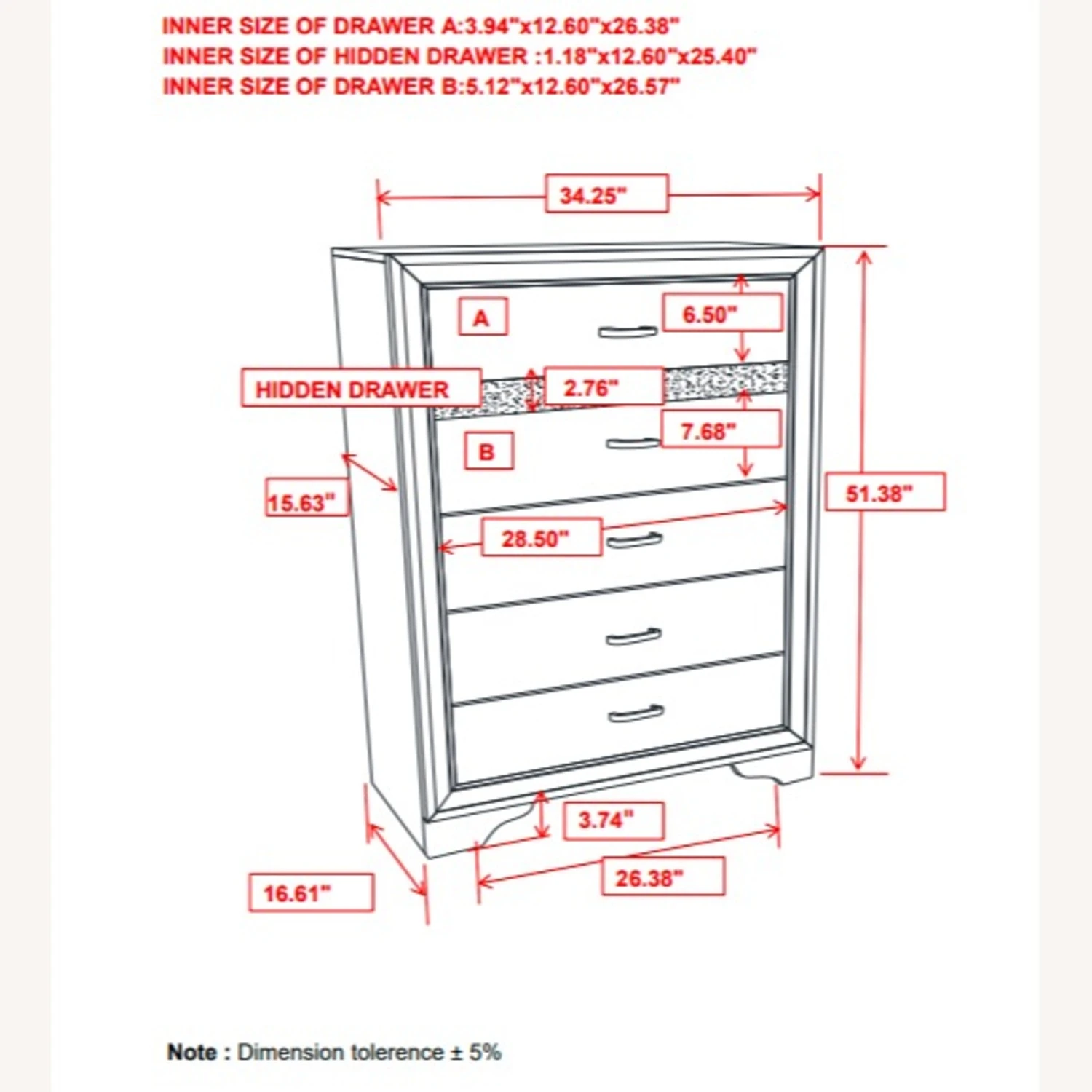 INNER SIZE OF DRAWER A:3.94"x12.60"x26.38"
INNER SIZE OF HIDDEN DRAWER :1.18"x12.60"x25.40"
INNER SIZE OF DRAWER B:5.12"x12.60"x26.57"

34.25"

A

6.50"

HIDDEN DRAWER

2.76"

7.68"

B

15.63"

51.38"

28.50"

3.74"

26.38"

16.61"

Note : Dimension tolerence ± 5%