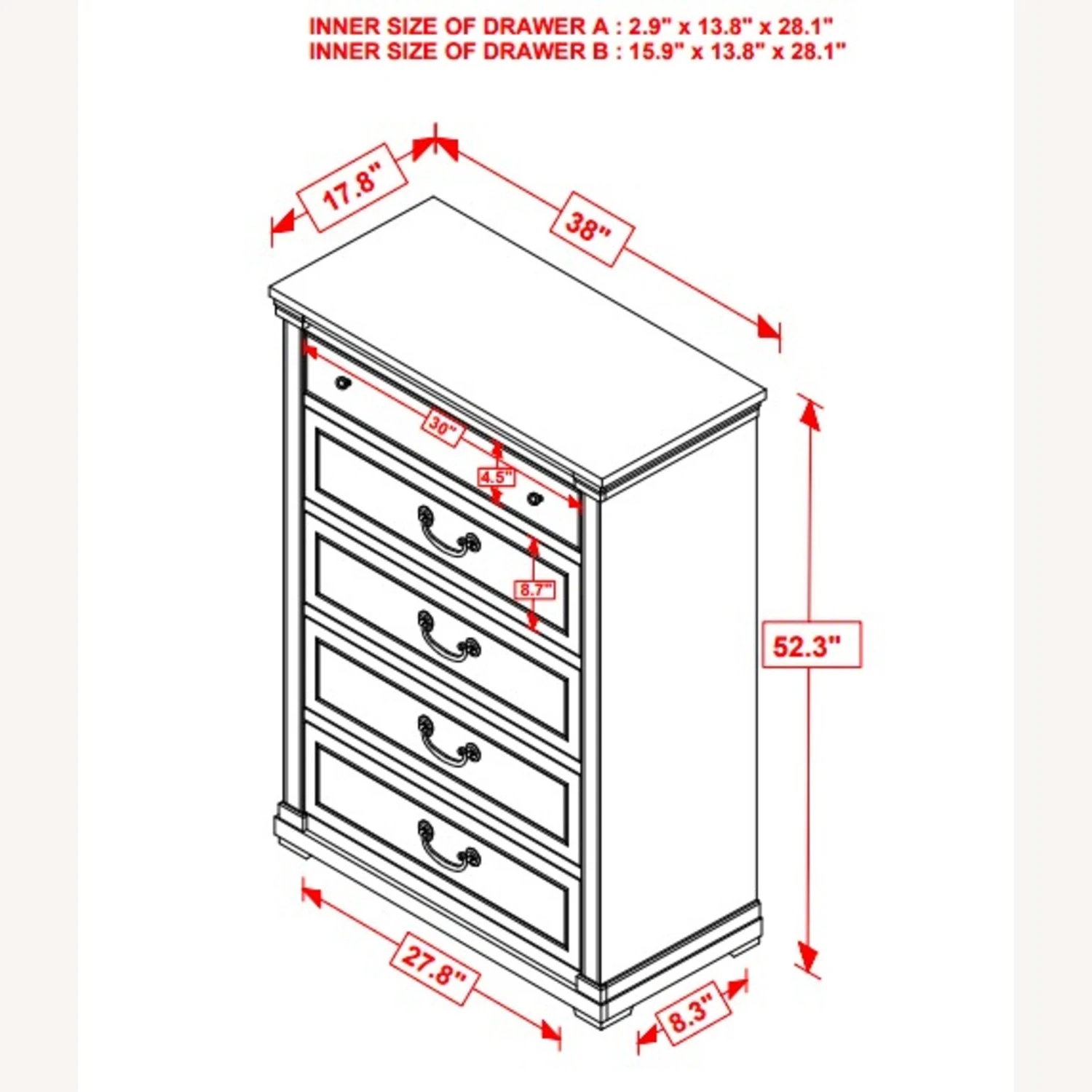 INNER SIZE OF DRAWER A : 2.9" x 13.8" x 28.1"
INNER SIZE OF DRAWER B : 15.9" x 13.8" x 28.1"

17.8"

38"

30"

4.5"

8.7"

52.3"

27.8"

8.3"