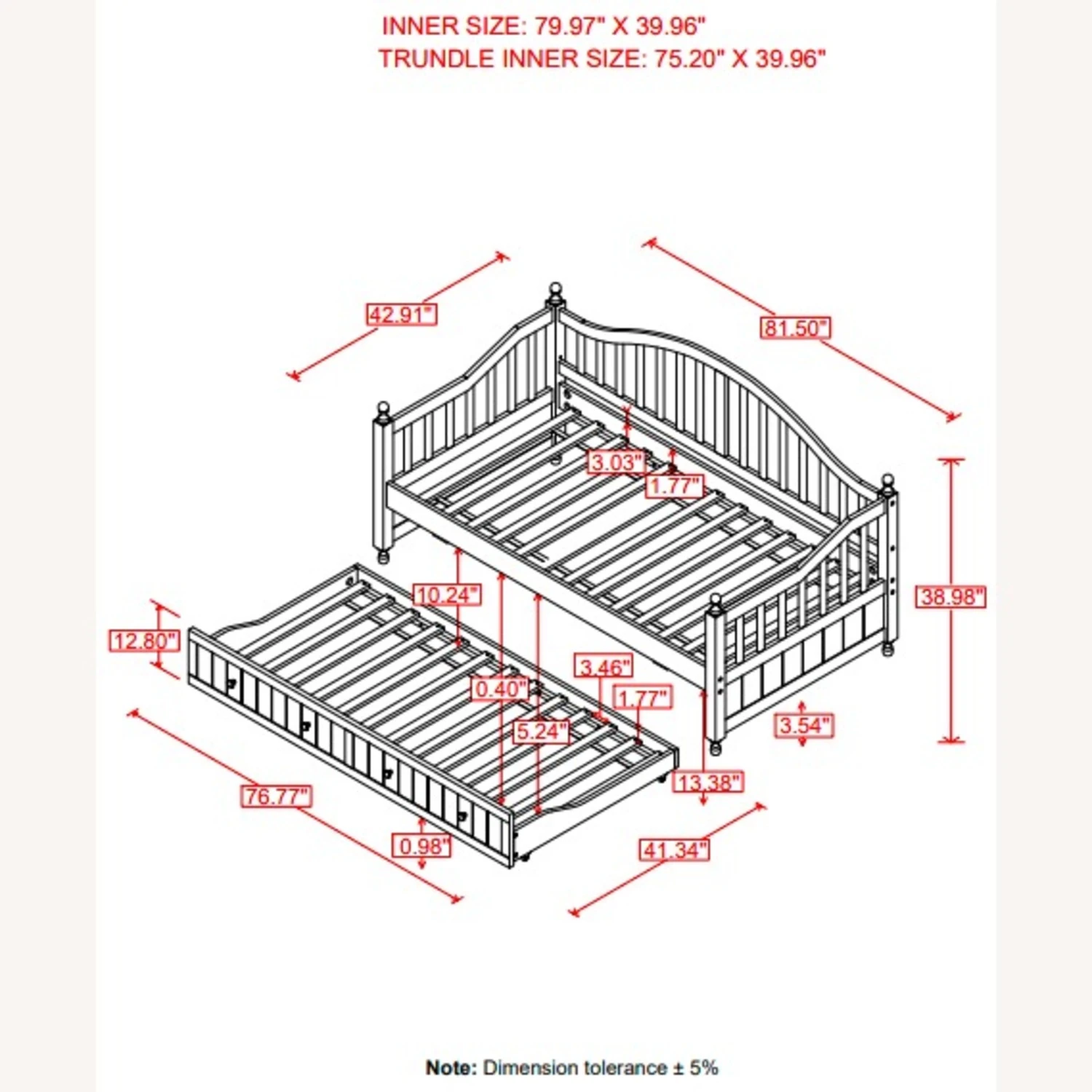 INNER SIZE: 79.97" X 39.96"
TRUNDLE INNER SIZE: 75.20" X 39.96"

42.91"

81.50"

3.03"

1.77"

38.98"

10.24"

12.80"

3.46"

0.40"

1.77"

5.24"

3.54"

13.38"

76.77"

0.98"

41.34"

Note: Dimension tolerance ± 5%