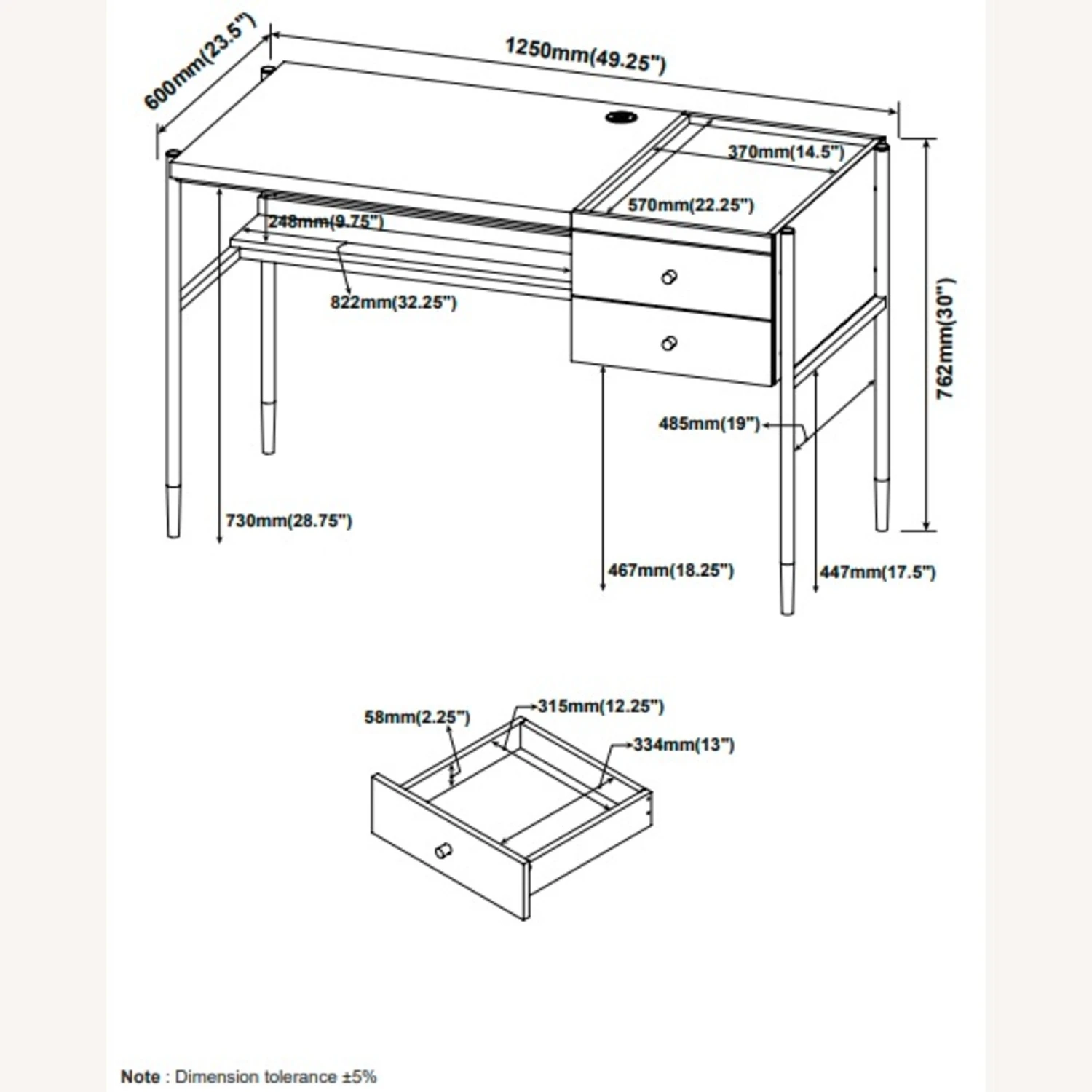 600mm(23.5")

1250mm(49.25")

370mm(14.5")

570mm(22.25")

248mm(9.75")

822mm(32.25")

762mm(30")

485mm(19")

730mm(28.75")

467mm(18.25")

447mm(17.5")

58mm(2.25")

315mm(12.25")

334mm(13")

Note : Dimension tolerance ±5%